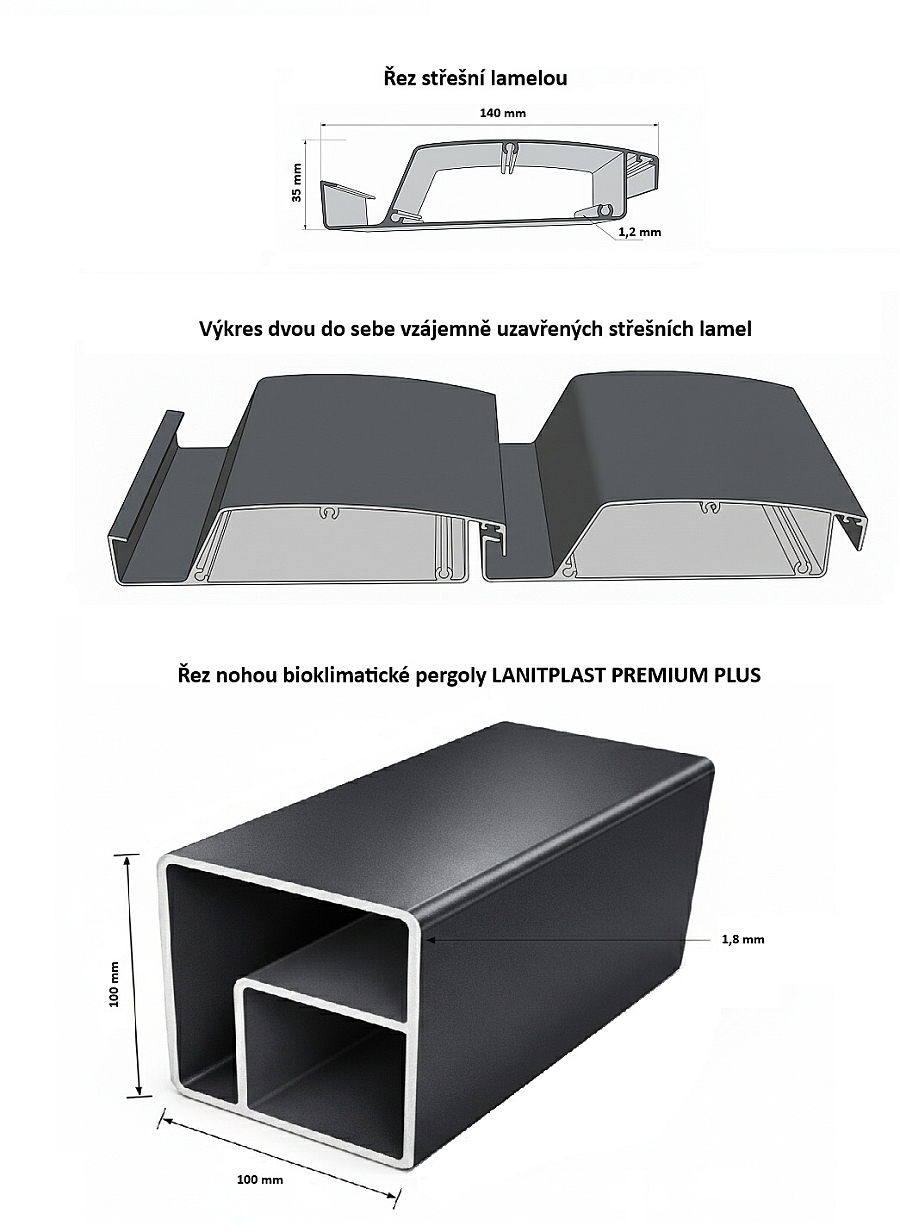 Řez střešní lamelou

140 mm

35 mm

1,2 mm

Výkres dvou do sebe vzájemně uzavřených střešních lamel

Řez nohou bioklimatické pergoly LANITPLAST PREMIUM PLUS

1,8 mm

100 mm

100 mm